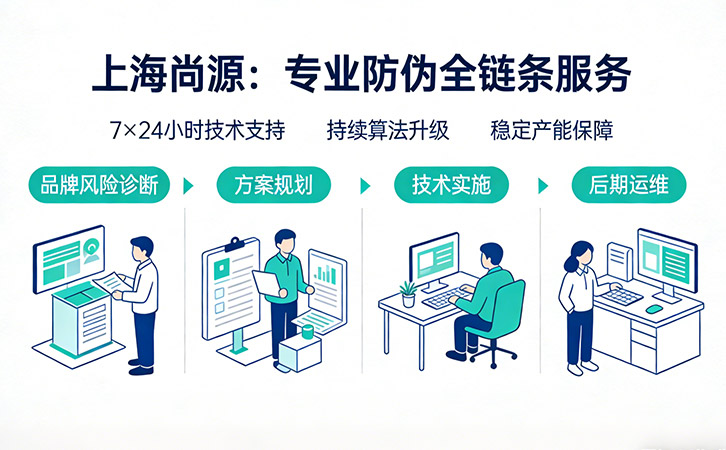 上海尚源：专业防伪全链条服务

7×24小时技术支持　持续算法升级　稳定产能保障

品牌风险诊断　方案规划　技术实施　后期运维